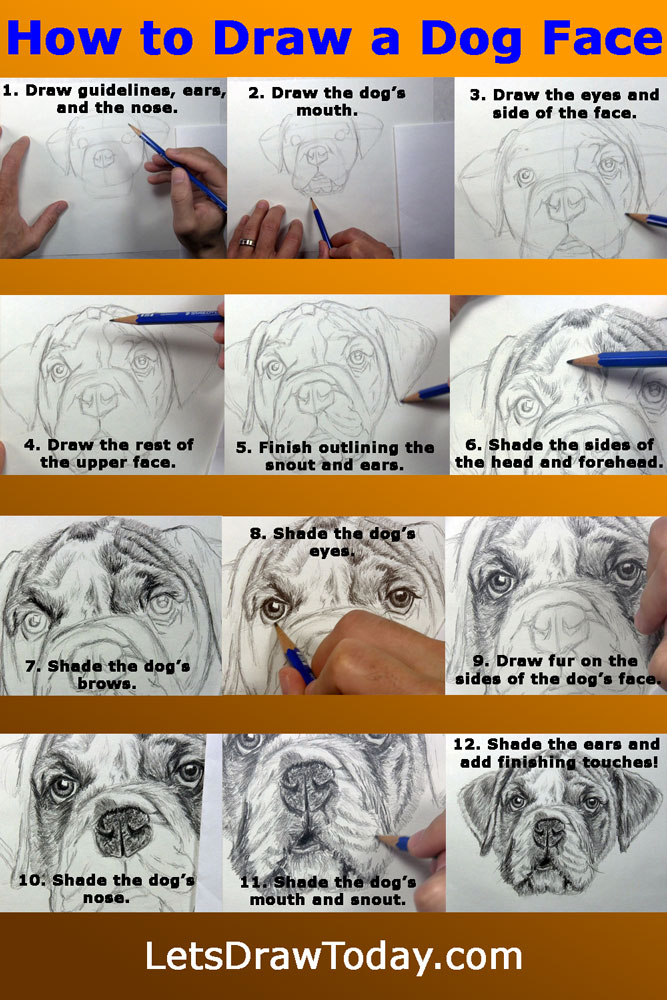 How to Draw a Dog Face

1. Draw guidelines, ears, and the nose.

2. Draw the dog's mouth.

3. Draw the eyes and side of the face.

4. Draw the rest of the upper face.

5. Finish outlining the snout and ears.

6. Shade the sides of the head and forehead.

7. Shade the dog's brows.

8. Shade the dog's eyes.

9. Draw fur on the sides of the dog's face.

10. Shade the dog's nose.

11. Shade the dog's mouth and snout.

12. Shade the ears and add finishing touches!

LetsDrawToday.com