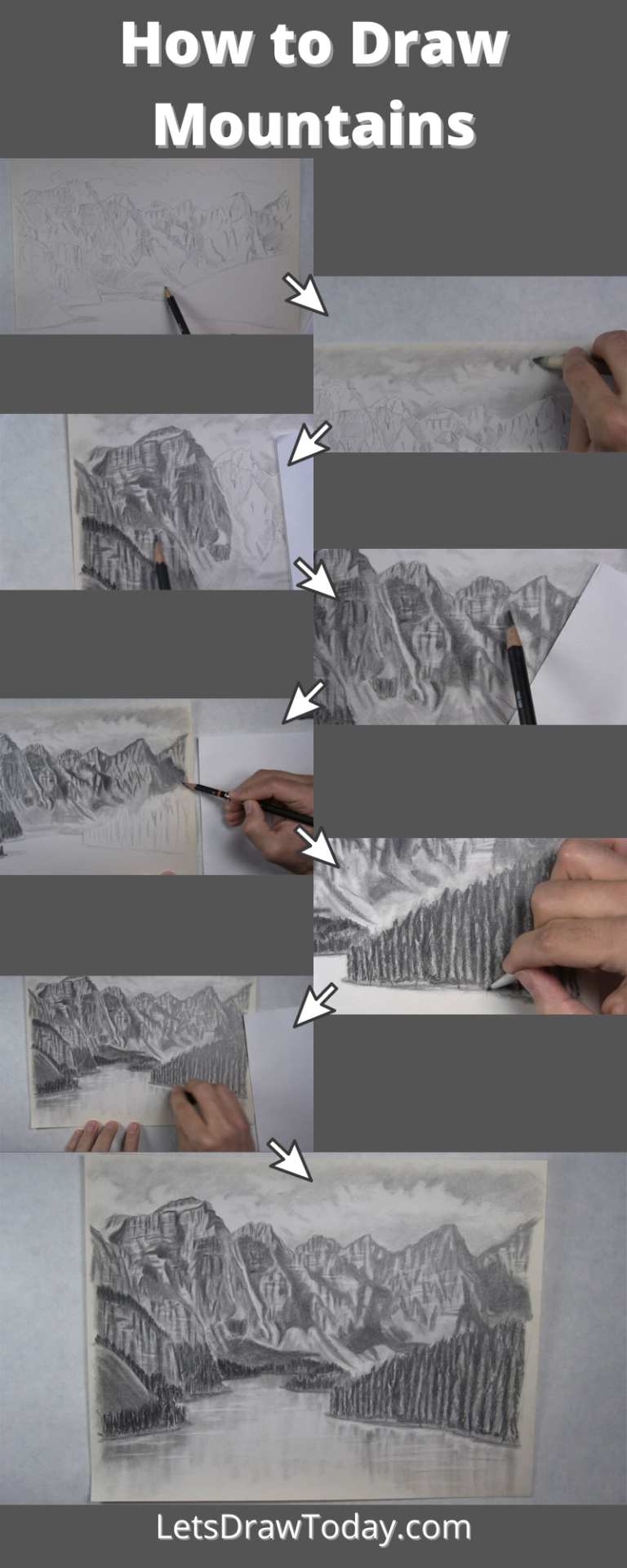 How to Draw Mountains

LetsDrawToday.com